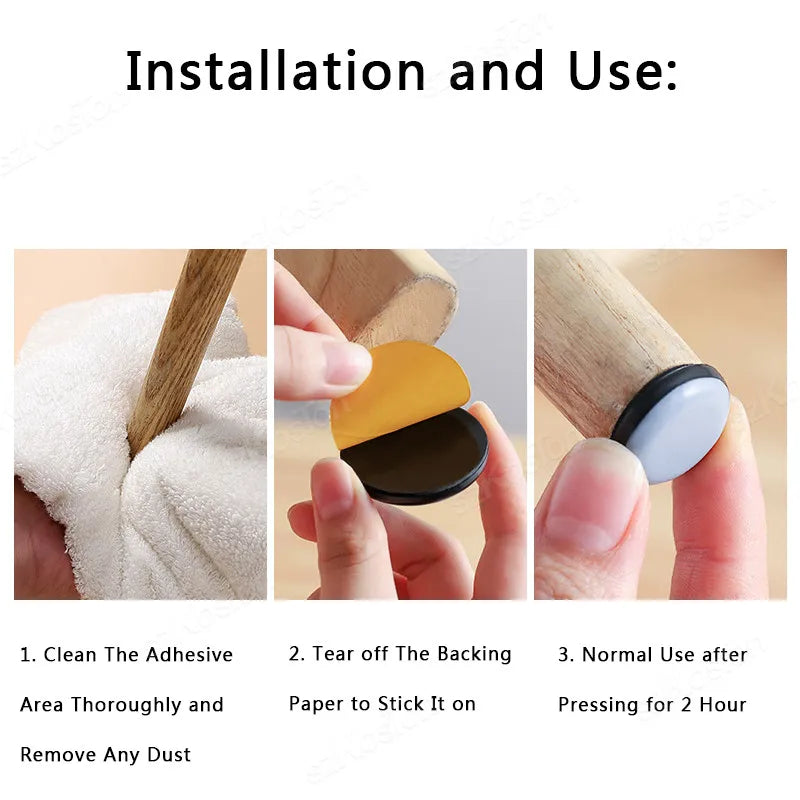 Installation and Use:

1. Clean The Adhesive Area Thoroughly and Remove Any Dust

2. Tear off The Backing Paper to Stick It on

3. Normal Use after Pressing for 2 Hour